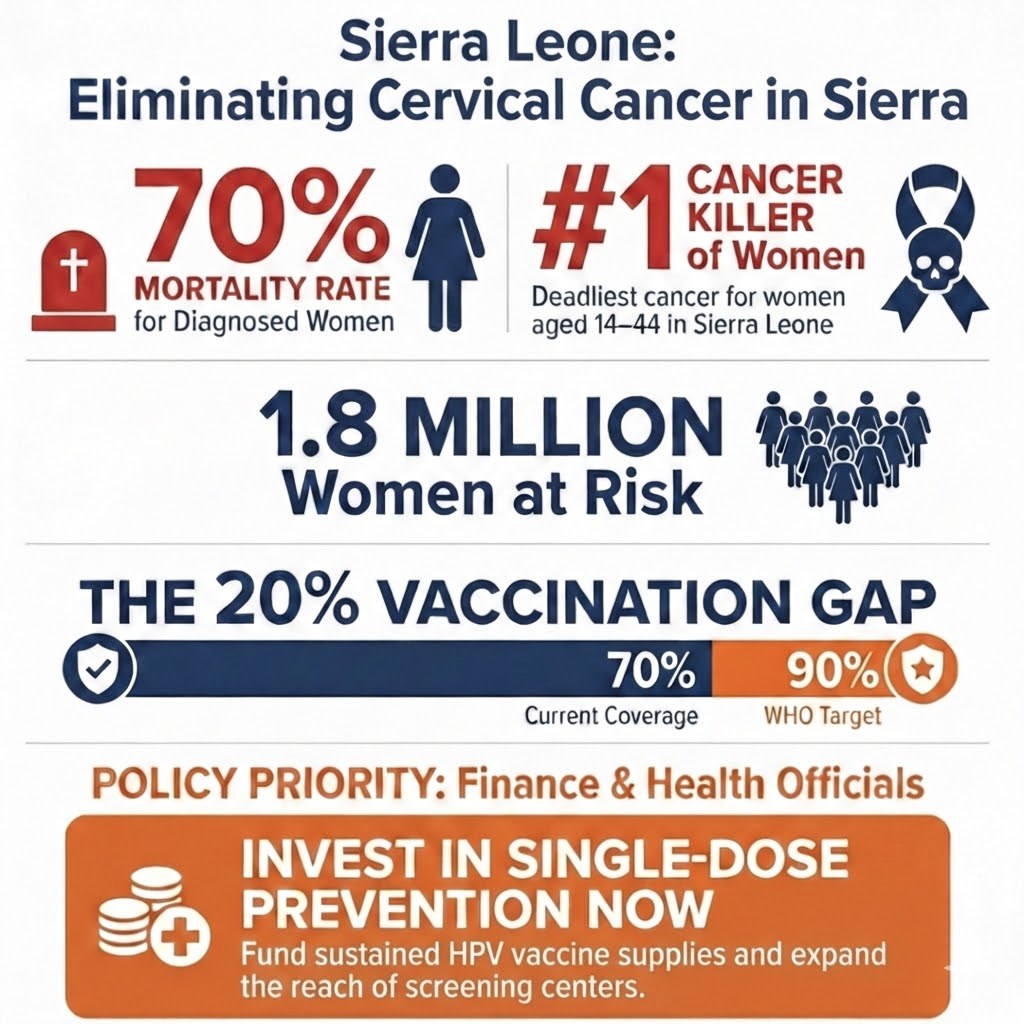 Sierra Leone:
Eliminating Cervical Cancer in Sierra

70%
MORTALITY RATE
for Diagnosed Women

#1 CANCER KILLER of Women
Deadliest cancer for women aged 14–44 in Sierra Leone

1.8 MILLION
Women at Risk

THE 20% VACCINATION GAP

70%
Current Coverage

90%
WHO Target

POLICY PRIORITY: Finance & Health Officials

INVEST IN SINGLE-DOSE PREVENTION NOW
Fund sustained HPV vaccine supplies and expand the reach of screening centers.